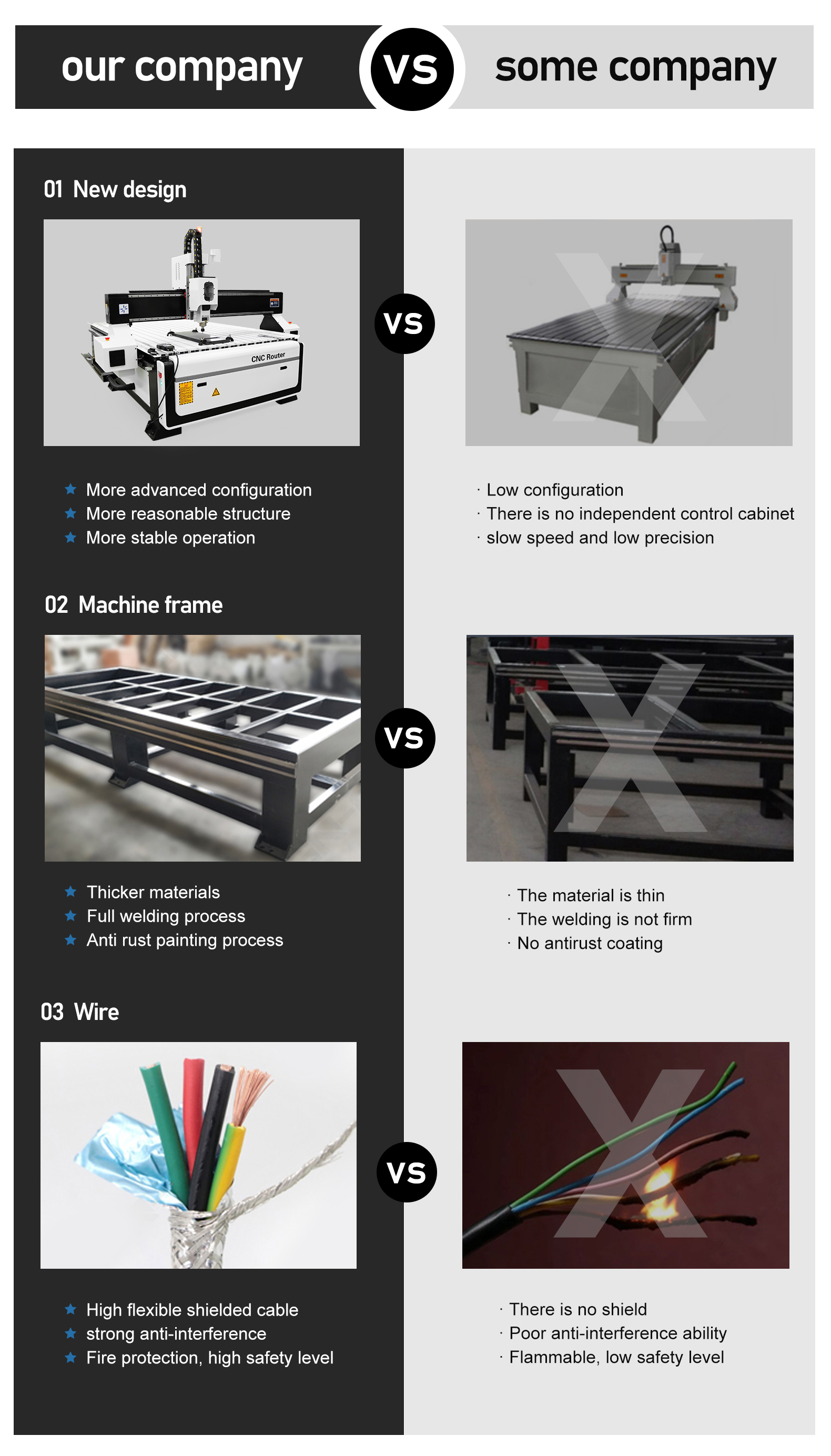 our company VS some company

01 New design

CNC Router

VS

★ More advanced configuration
★ More reasonable structure
★ More stable operation

· Low configuration
· There is no independent control cabinet
· slow speed and low precision

02 Machine frame

VS

★ Thicker materials
★ Full welding process
★ Anti rust painting process

· The material is thin
· The welding is not firm
· No antirust coating

03 Wire

VS

★ High flexible shielded cable
★ strong anti-interference
★ Fire protection, high safety level

· There is no shield
· Poor anti-interference ability
· Flammable, low safety level